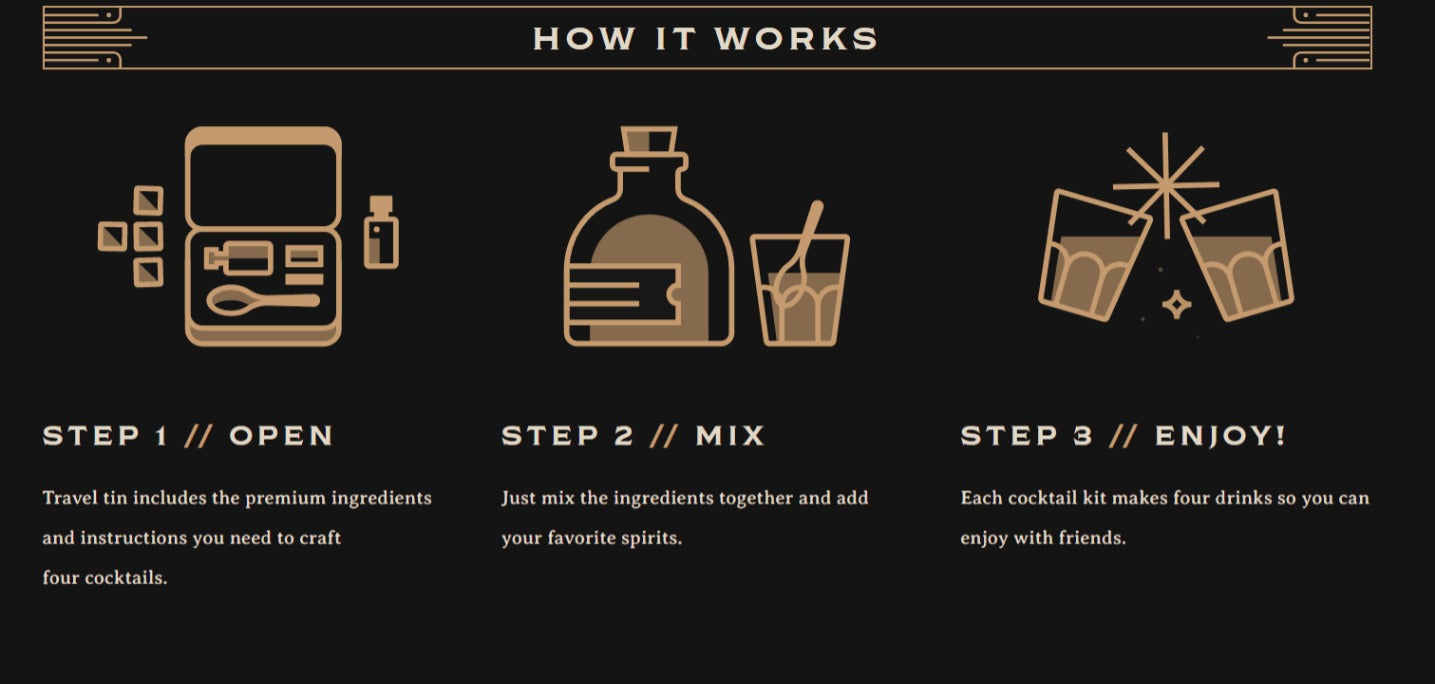 HOW IT WORKS

STEP 1 // OPEN

Travel tin includes the premium ingredients and instructions you need to craft four cocktails.

STEP 2 // MIX

Just mix the ingredients together and add your favorite spirits.

STEP 3 // ENJOY!

Each cocktail kit makes four drinks so you can enjoy with friends.